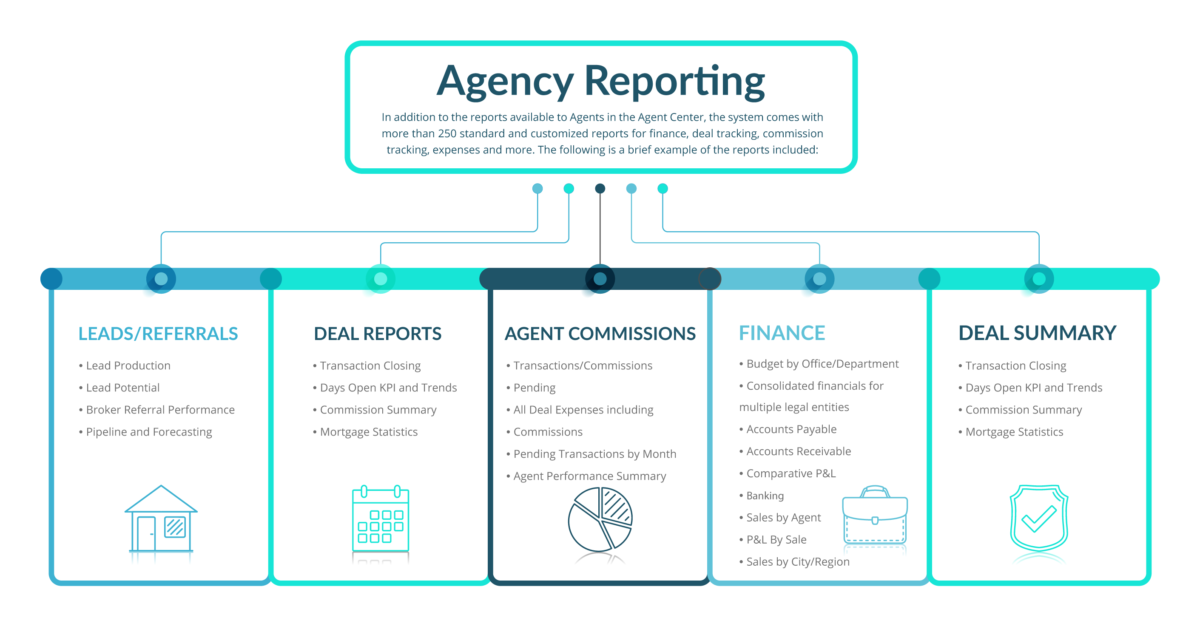 Agency Reporting

In addition to the reports available to Agents in the Agent Center, the system comes with more than 250 standard and customized reports for finance, deal tracking, commission tracking, expenses and more. The following is a brief example of the reports included:

LEADS/REFERRALS

• Lead Production
• Lead Potential
• Broker Referral Performance
• Pipeline and Forecasting

DEAL REPORTS

• Transaction Closing
• Days Open KPI and Trends
• Commission Summary
• Mortgage Statistics

AGENT COMMISSIONS

• Transactions/Commissions
• Pending
• All Deal Expenses including
• Commissions
• Pending Transactions by Month
• Agent Performance Summary

FINANCE

• Budget by Office/Department
• Consolidated financials for multiple legal entities
• Accounts Payable
• Accounts Receivable
• Comparative P&L
• Banking
• Sales by Agent
• P&L By Sale
• Sales by City/Region

DEAL SUMMARY

• Transaction Closing
• Days Open KPI and Trends
• Commission Summary
• Mortgage Statistics